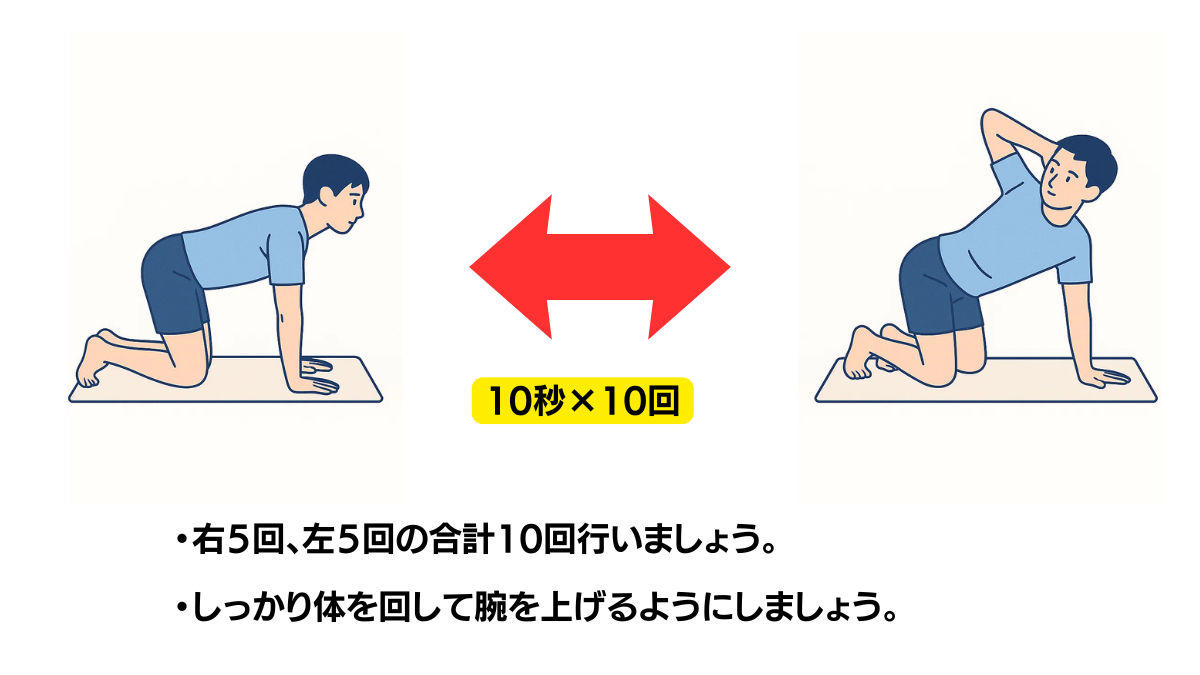 10秒×10回

・右5回、左5回の合計10回行いましょう。

・しっかり体を回して腕を上げるようにしましょう。